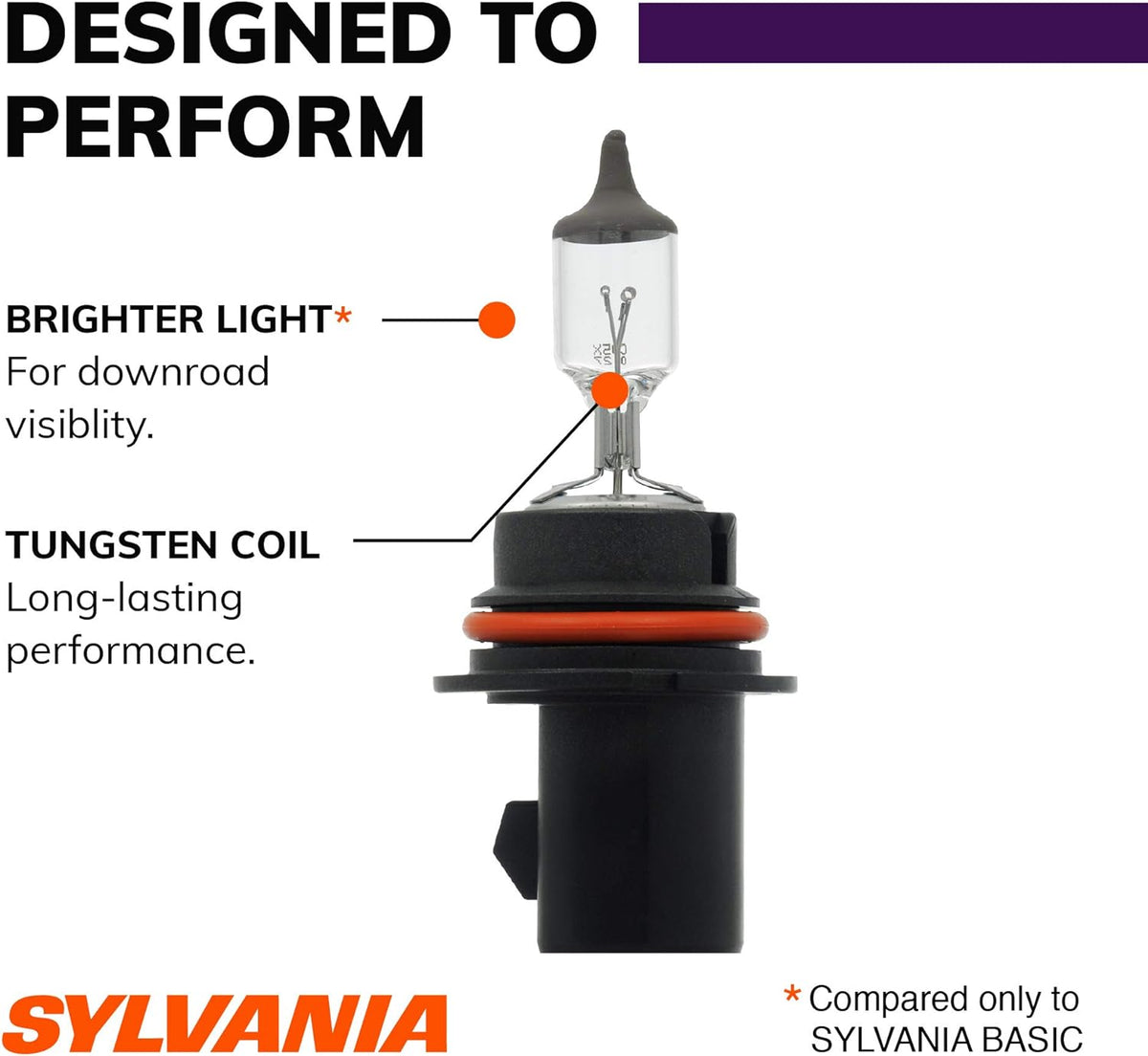 DESIGNED TO PERFORM

BRIGHTER LIGHT*
For downroad visiblity.

TUNGSTEN COIL
Long-lasting performance.

SYLVANIA

* Compared only to SYLVANIA BASIC