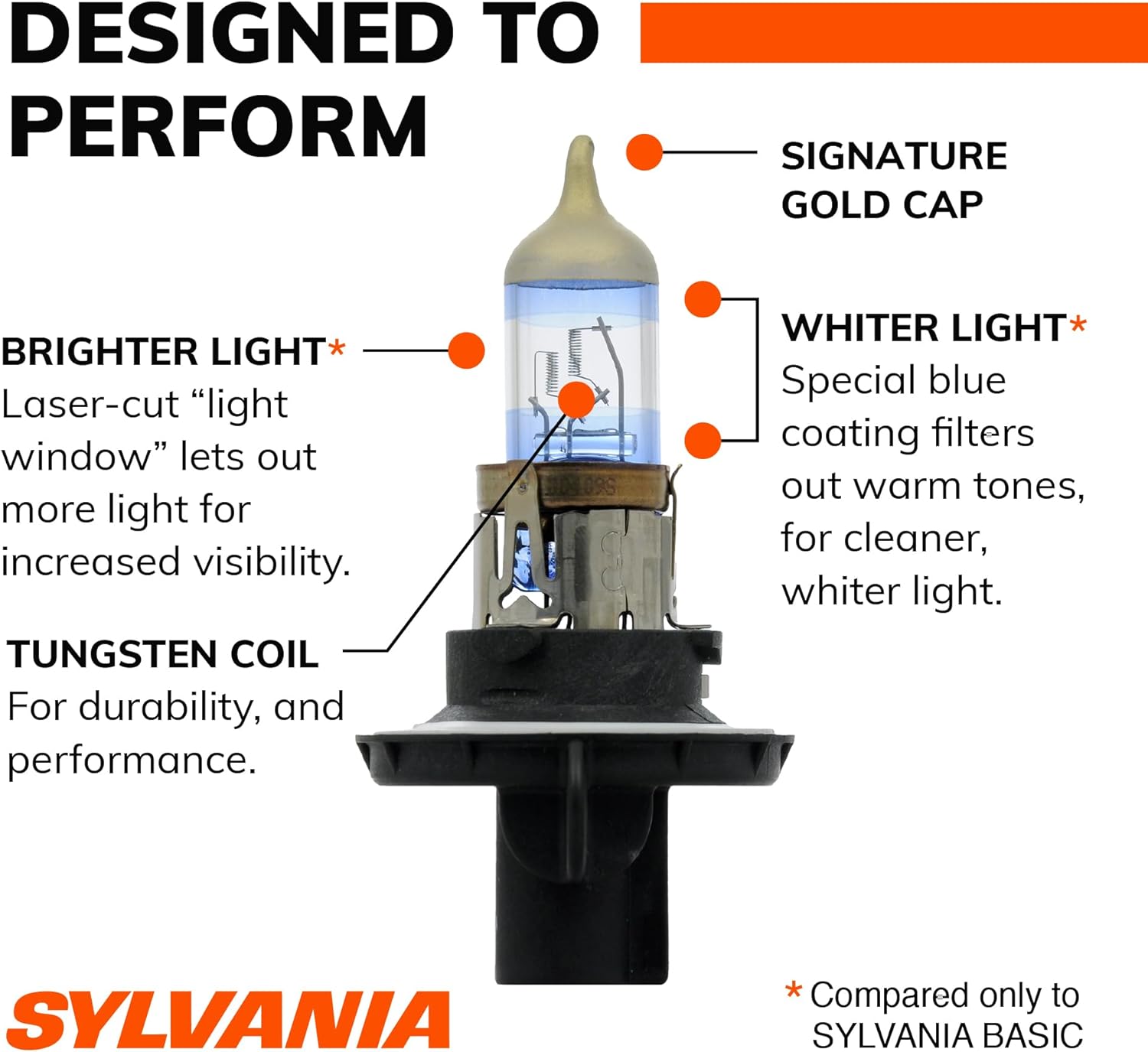 DESIGNED TO PERFORM

SIGNATURE GOLD CAP

BRIGHTER LIGHT*
Laser-cut “light window” lets out more light for increased visibility.

WHITER LIGHT*
Special blue coating filters out warm tones, for cleaner, whiter light.

TUNGSTEN COIL
For durability, and performance.

SYLVANIA

* Compared only to SYLVANIA BASIC