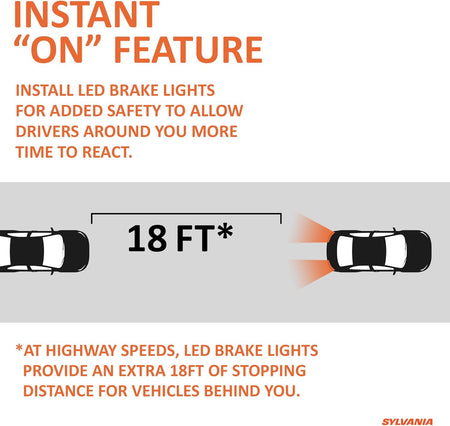 INSTANT "ON" FEATURE

INSTALL LED BRAKE LIGHTS FOR ADDED SAFETY TO ALLOW DRIVERS AROUND YOU MORE TIME TO REACT.

18 FT*

*AT HIGHWAY SPEEDS, LED BRAKE LIGHTS PROVIDE AN EXTRA 18FT OF STOPPING DISTANCE FOR VEHICLES BEHIND YOU.

SYLVANIA